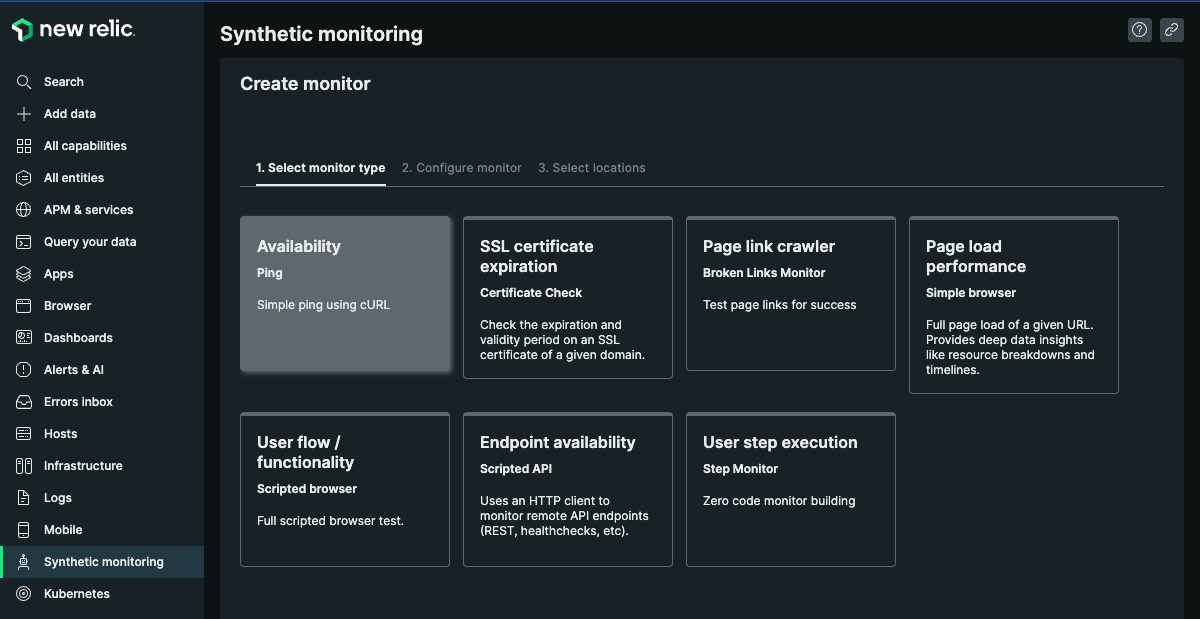 new relic.

Search
Add data
All capabilities
All entities
APM & services
Query your data
Apps
Browser
Dashboards
Alerts & AI
Errors inbox
Hosts
Infrastructure
Logs
Mobile
Synthetic monitoring
Kubernetes

Synthetic monitoring

Create monitor

1. Select monitor type 2. Configure monitor 3. Select locations

Availability
Ping
Simple ping using cURL

SSL certificate expiration
Certificate Check
Check the expiration and validity period on an SSL certificate of a given domain.

Page link crawler
Broken Links Monitor
Test page links for success

Page load performance
Simple browser
Full page load of a given URL. Provides deep data insights like resource breakdowns and timelines.

User flow / functionality
Scripted browser
Full scripted browser test.

Endpoint availability
Scripted API
Uses an HTTP client to monitor remote API endpoints (REST, healthchecks, etc).

User step execution
Step Monitor
Zero code monitor building